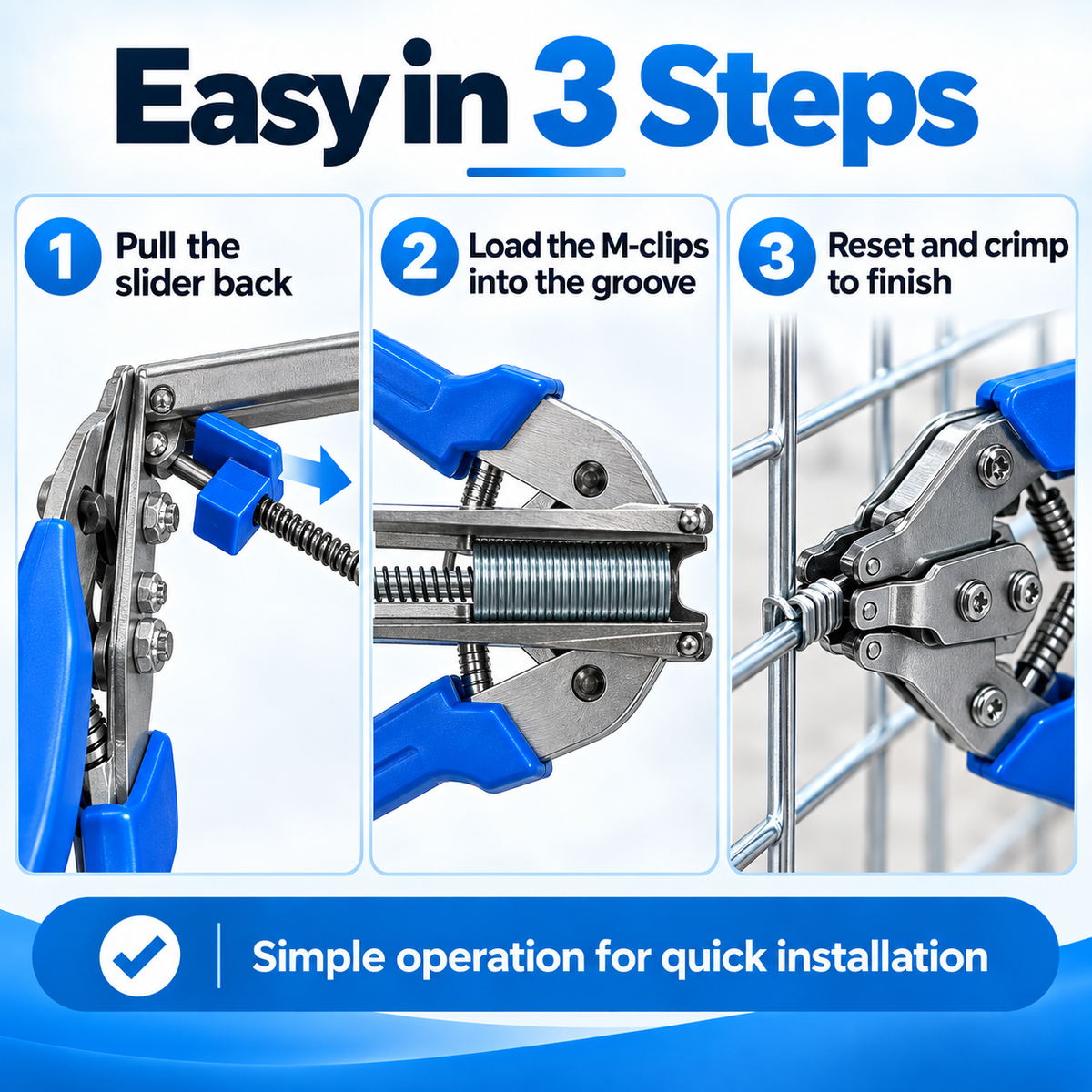 Easy in 3 Steps

1 Pull the slider back

2 Load the M-clips into the groove

3 Reset and crimp to finish

Simple operation for quick installation